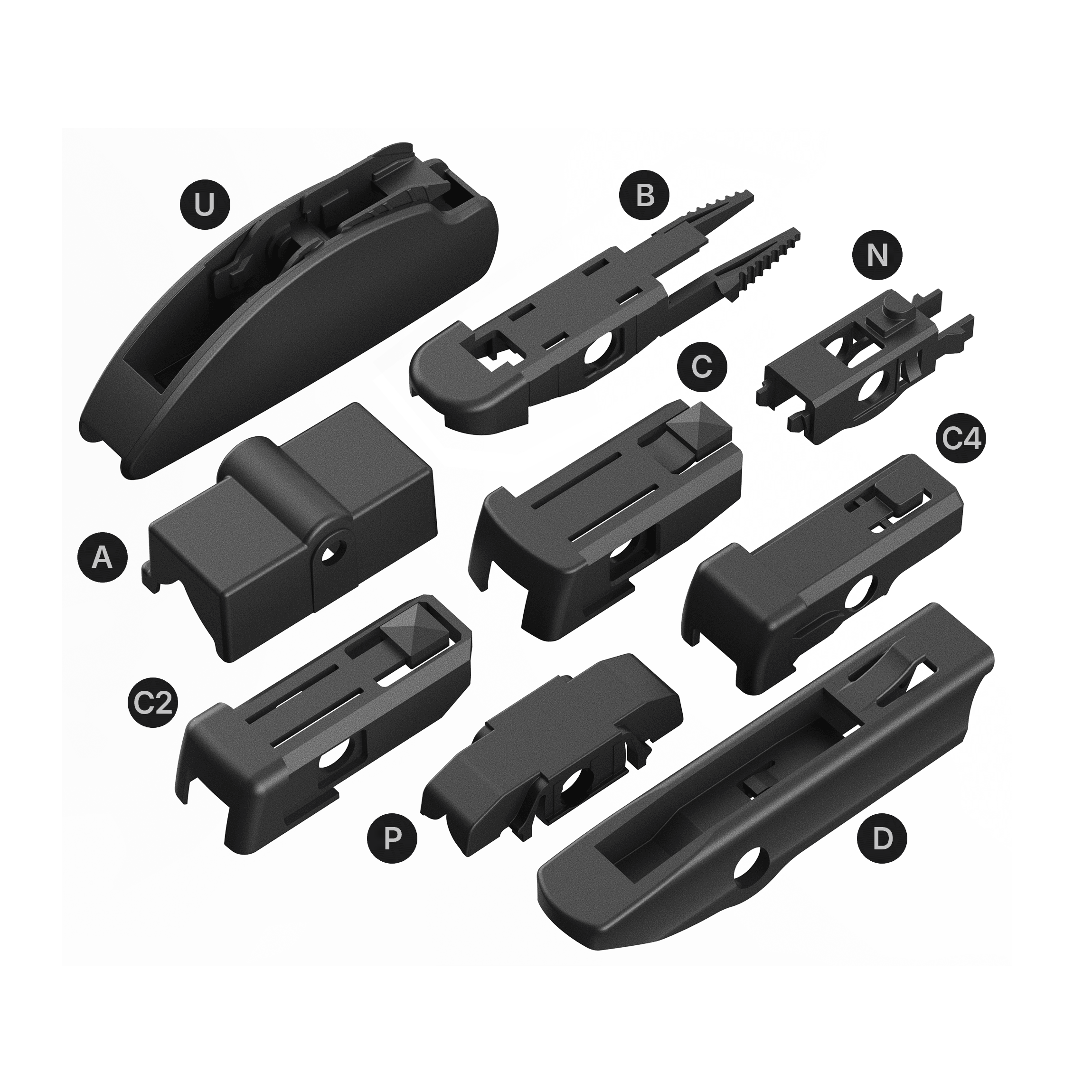 U

B

N

C

C4

A

C2

P

D